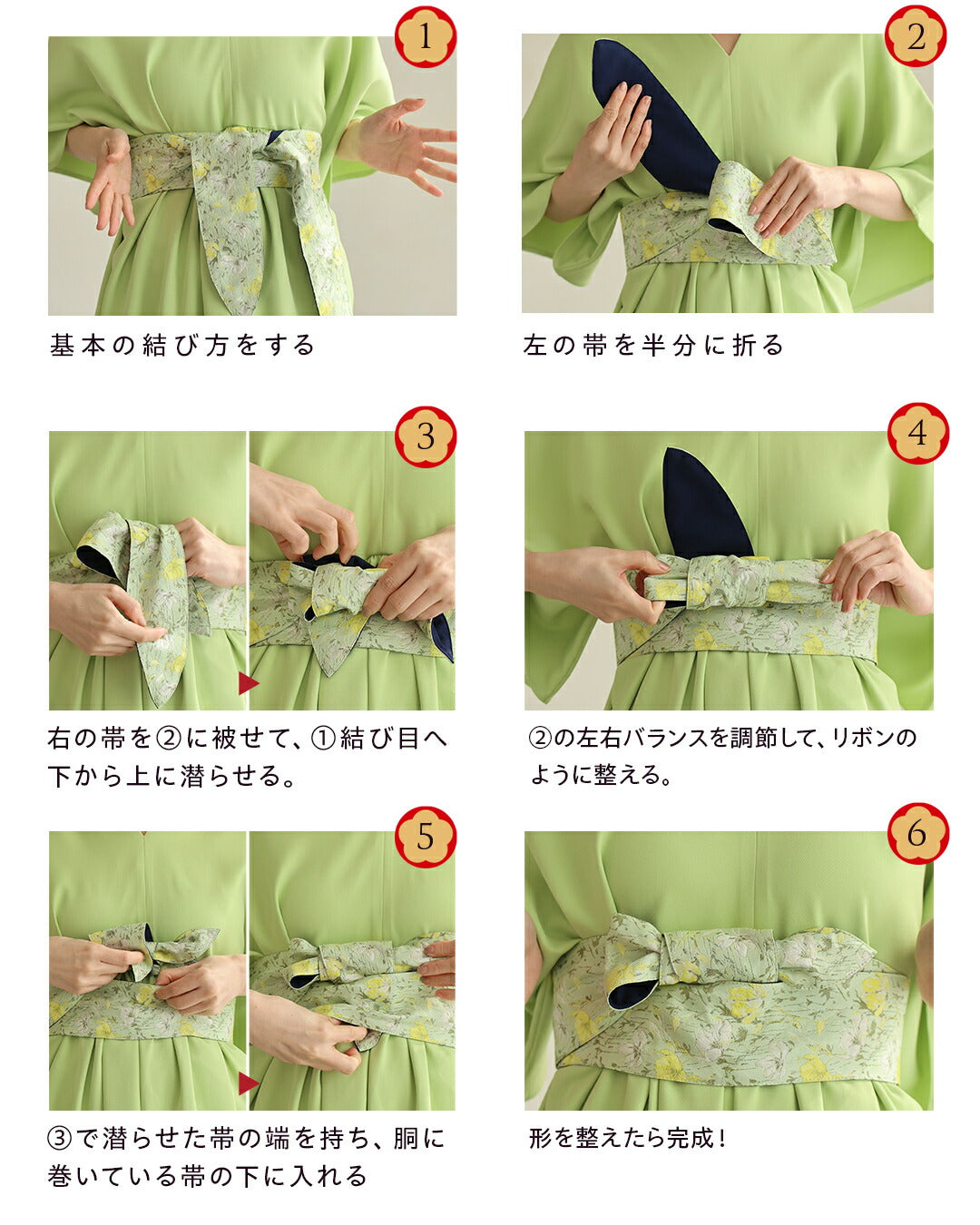 1

基本の結び方をする

2

左の帯を半分に折る

3

右の帯を②に被せて、①結び目へ下から上に潜らせる。

4

②の左右バランスを調節して、リボンのように整える。

5

③で潜らせた帯の端を持ち、胴に巻いている帯の下に入れる

6

形を整えたら完成！