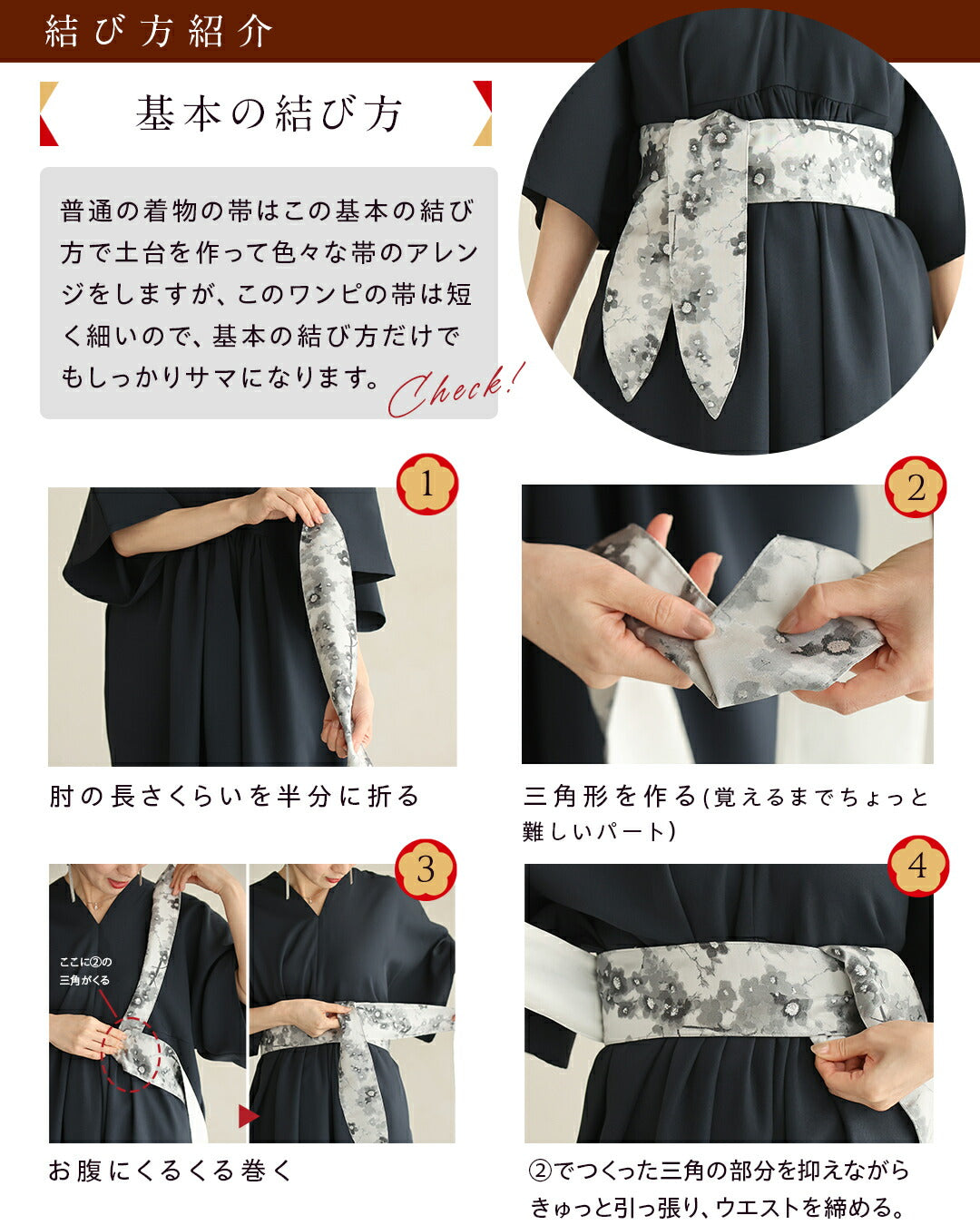 結び方紹介

基本の結び方

普通の着物の帯はこの基本の結び方で土台を作って色々な帯のアレンジをしますが、このワンピの帯は短く細いので、基本の結び方だけでもしっかりサマになります。

Check!

1

肘の長さくらいを半分に折る

2

三角形を作る(覚えるまでちょっと難しいパート)

3

ここに②の三角がくる

お腹にくるくる巻く

4

②でつくった三角の部分を抑えながらきゅっと引っ張り、ウエストを締める。